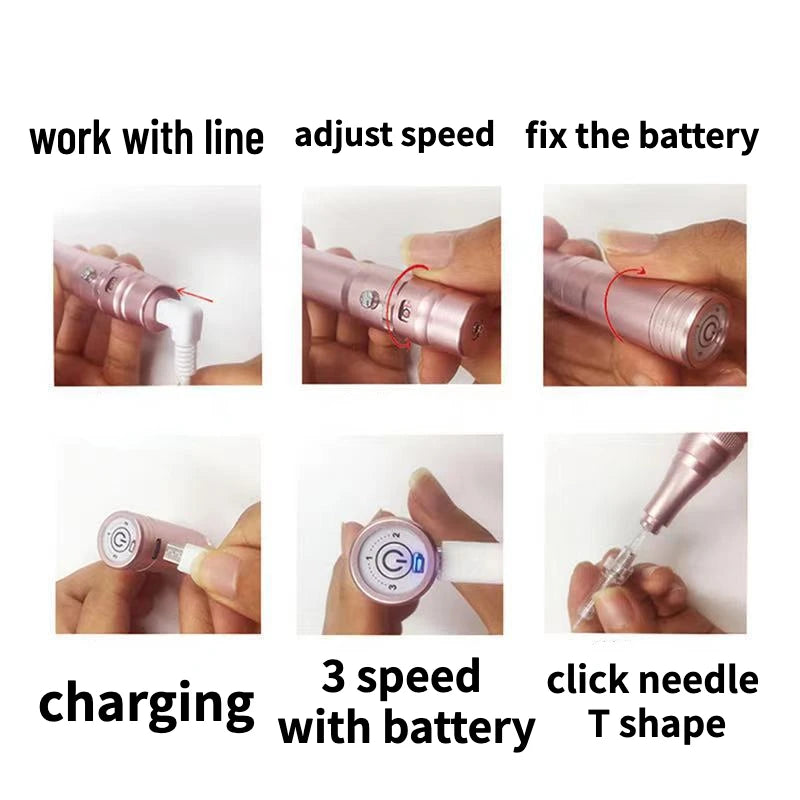 work with line
adjust speed
fix the battery

1
2
3

charging
3 speed with battery
click needle T shape