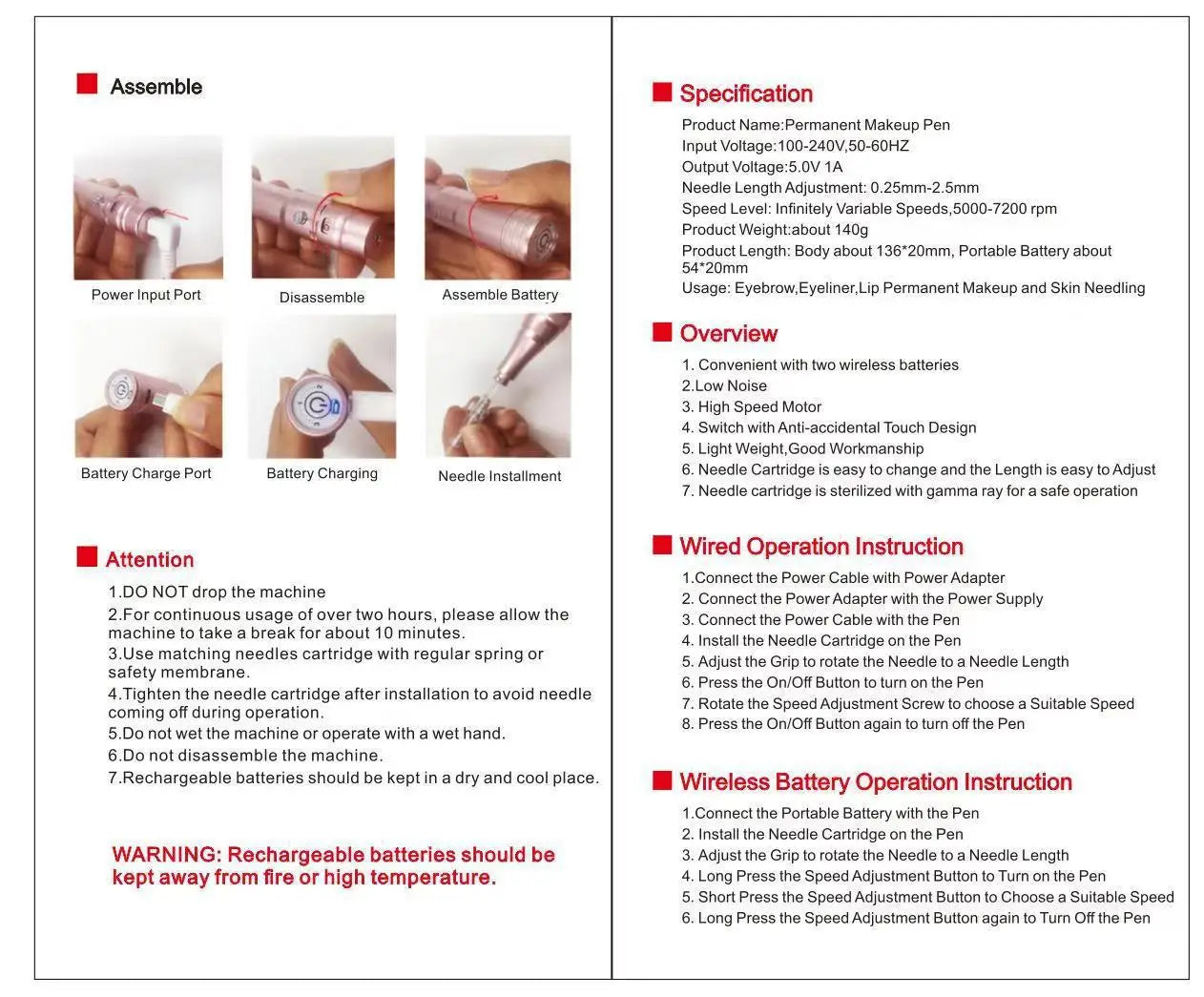 Assemble

Power Input Port

Disassemble

Assemble Battery

Battery Charge Port

Battery Charging

Needle Installment

Attention

1.DO NOT drop the machine
2.For continuous usage of over two hours, please allow the machine to take a break for about 10 minutes.
3.Use matching needles cartridge with regular spring or safety membrane.
4.Tighten the needle cartridge after installation to avoid needle coming off during operation.
5.Do not wet the machine or operate with a wet hand.
6.Do not disassemble the machine.
7.Rechargeable batteries should be kept in a dry and cool place.

WARNING: Rechargeable batteries should be kept away from fire or high temperature.

Specification

Product Name:Permanent Makeup Pen
Input Voltage:100-240V,50-60HZ
Output Voltage:5.0V 1A
Needle Length Adjustment: 0.25mm-2.5mm
Speed Level: Infinitely Variable Speeds,5000-7200 rpm
Product Weight:about 140g
Product Length: Body about 136*20mm, Portable Battery about 54*20mm
Usage: Eyebrow,Eyeliner,Lip Permanent Makeup and Skin Needling

Overview

1. Convenient with two wireless batteries
2.Low Noise
3. High Speed Motor
4. Switch with Anti-accidental Touch Design
5. Light Weight,Good Workmanship
6. Needle Cartridge is easy to change and the Length is easy to Adjust
7. Needle cartridge is sterilized with gamma ray for a safe operation

Wired Operation Instruction

1.Connect the Power Cable with Power Adapter
2. Connect the Power Adapter with the Power Supply
3. Connect the Power Cable with the Pen
4. Install the Needle Cartridge on the Pen
5. Adjust the Grip to rotate the Needle to a Needle Length
6. Press the On/Off Button to turn on the Pen
7. Rotate the Speed Adjustment Screw to choose a Suitable Speed
8. Press the On/Off Button again to turn off the Pen

Wireless Battery Operation Instruction

1.Connect the Portable Battery with the Pen
2. Install the Needle Cartridge on the Pen
3. Adjust the Grip to rotate the Needle to a Needle Length
4. Long Press the Speed Adjustment Button to Turn on the Pen
5. Short Press the Speed Adjustment Button to Choose a Suitable Speed
6. Long Press the Speed Adjustment Button again to Turn Off the Pen